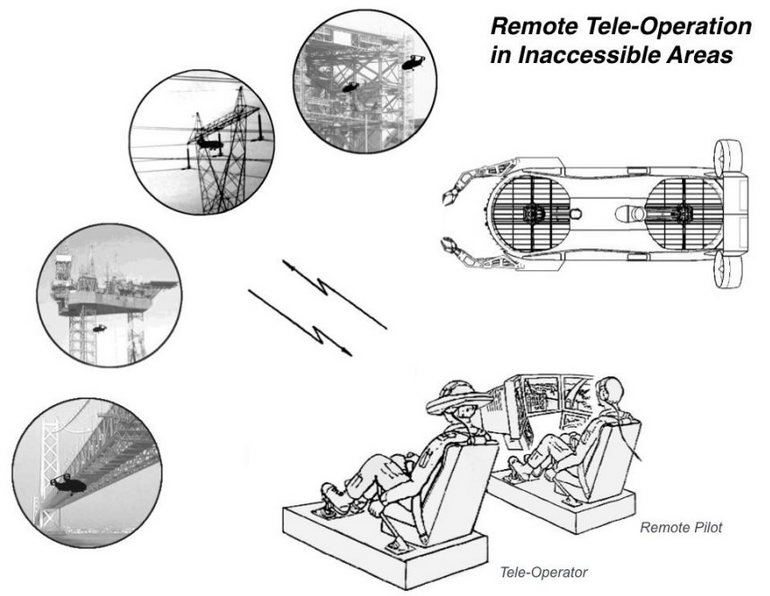 Remote Tele-Operation in Inaccessible Areas

Remote Pilot

Tele-Operator